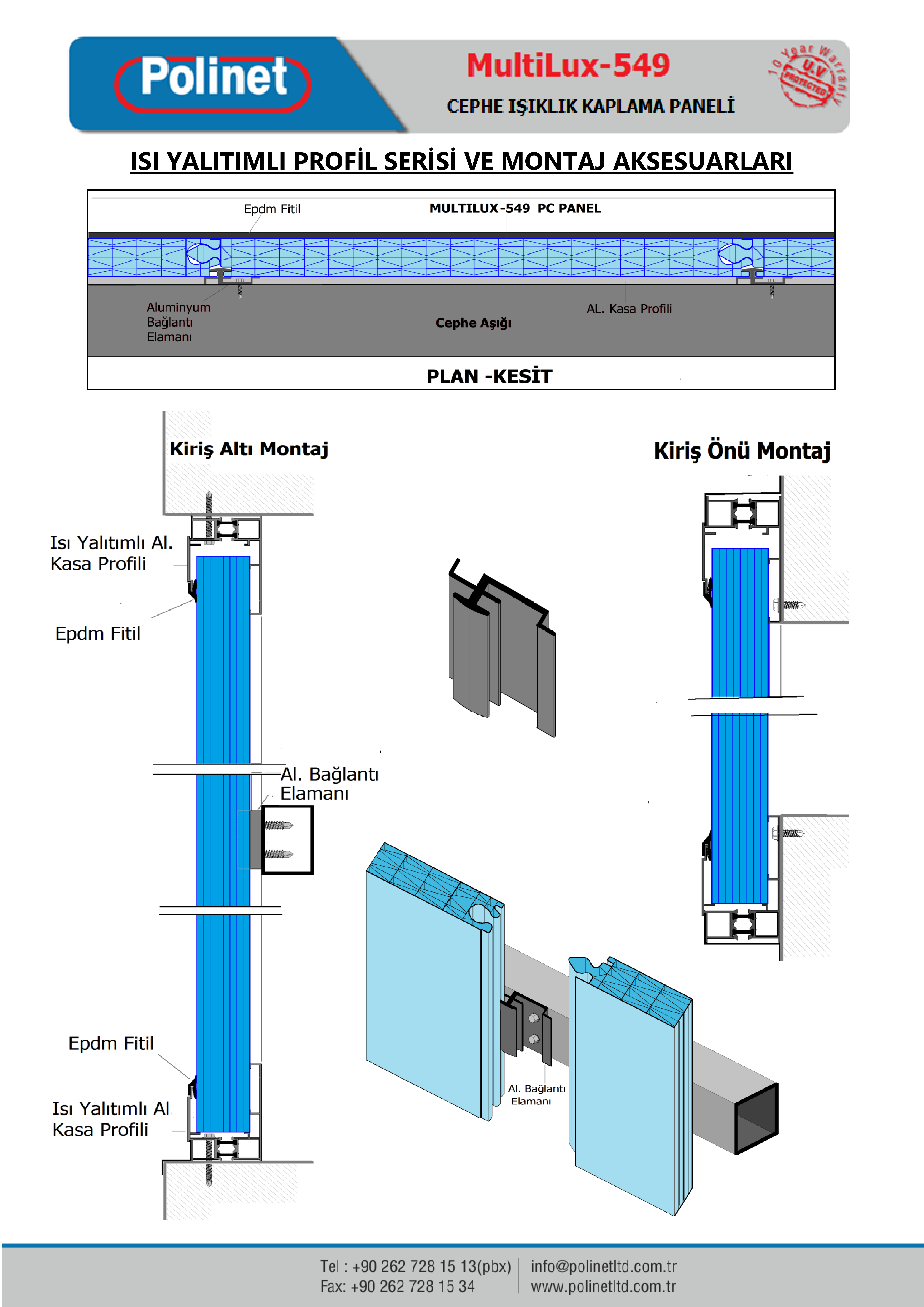 Polinet

MultiLux-549

CEPHE IŞIKLIK KAPLAMA PANELİ

10 Year Warranty U.V PROTECTED

ISI YALITIMLI PROFİL SERİSİ VE MONTAJ AKSESUARLARI

Epdm Fitil

MULTILUX-549 PC PANEL

Aluminyum Bağlantı Elamanı

Cephe Aşığı

AL. Kasa Profili

PLAN -KESİT

Kiriş Altı Montaj

Kiriş Önü Montaj

Isı Yalıtımlı Al. Kasa Profili

Epdm Fitil

Al. Bağlantı Elamanı

Epdm Fitil

Isı Yalıtımlı Al Kasa Profili

Al. Bağlantı Elamanı

Tel : +90 262 728 15 13(pbx)
Fax: +90 262 728 15 34

info@polinetltd.com.tr
www.polinetltd.com.tr